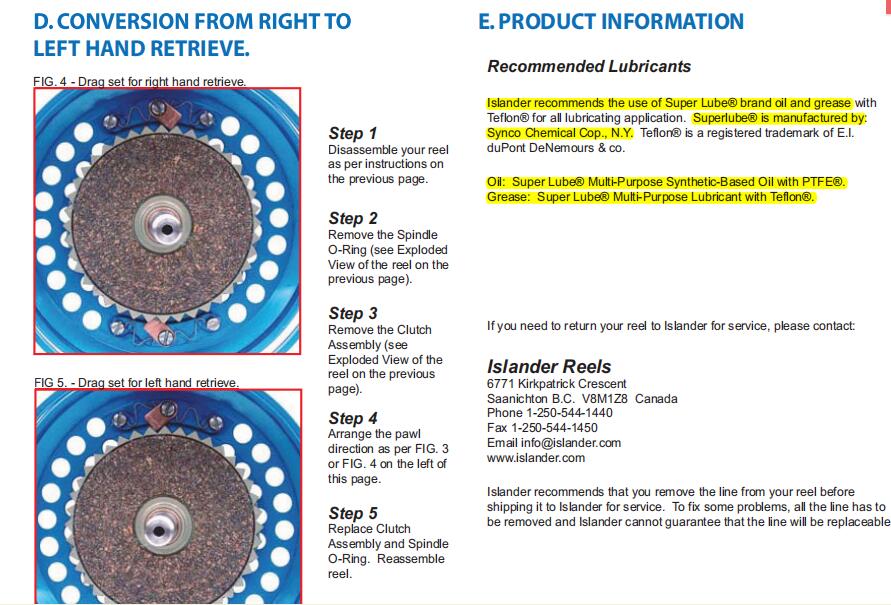 D. CONVERSION FROM RIGHT TO LEFT HAND RETRIEVE.

FIG. 4 - Drag set for right hand retrieve.

FIG 5. - Drag set for left hand retrieve.

Step 1
Disassemble your reel as per instructions on the previous page.

Step 2
Remove the Spindle O-Ring (see Exploded View of the reel on the previous page).

Step 3
Remove the Clutch Assembly (see Exploded View of the reel on the previous page).

Step 4
Arrange the pawl direction as per FIG. 3 or FIG. 4 on the left of this page.

Step 5
Replace Clutch Assembly and Spindle O-Ring. Reassemble reel.

E. PRODUCT INFORMATION

Recommended Lubricants

Islander recommends the use of Super Lube® brand oil and grease with Teflon® for all lubricating application. Superlube® is manufactured by: Synco Chemical Cop., N.Y. Teflon® is a registered trademark of E.I. duPont DeNemours & co.

Oil: Super Lube® Multi-Purpose Synthetic-Based Oil with PTFE®.
Grease: Super Lube® Multi-Purpose Lubricant with Teflon®.

If you need to return your reel to Islander for service, please contact:

Islander Reels
6771 Kirkpatrick Crescent
Saanichton B.C. V8M1Z8 Canada
Phone 1-250-544-1440
Fax 1-250-544-1450
Email info@islander.com
www.islander.com

Islander recommends that you remove the line from your reel before shipping it to Islander for service. To fix some problems, all the line has to be removed and Islander cannot guarantee that the line will be replaceable